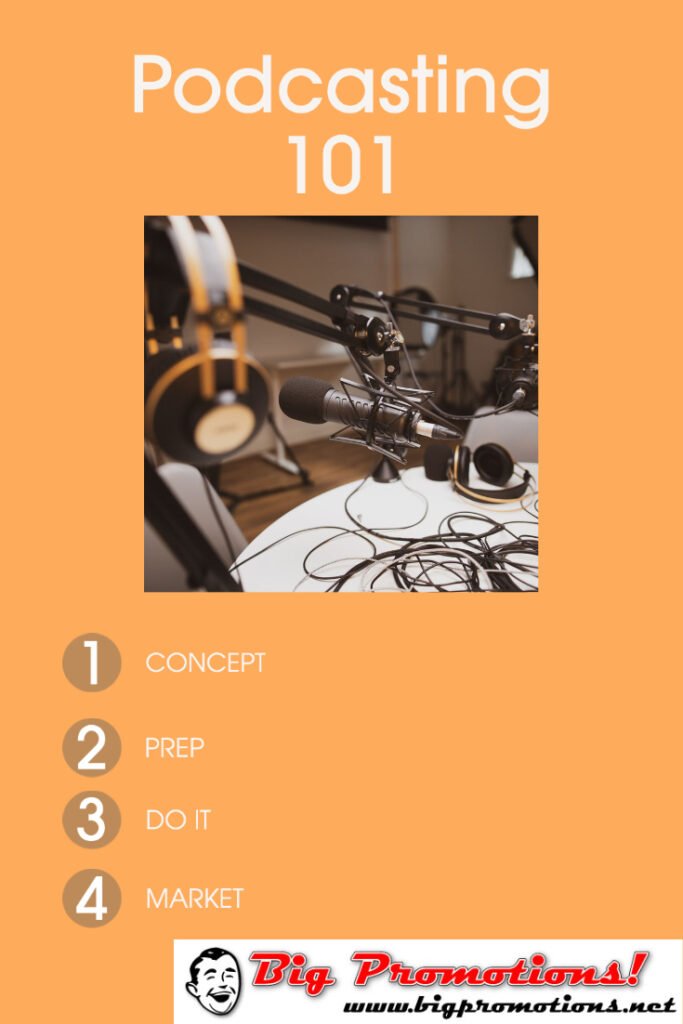 Podcasting 101

1 CONCEPT

2 PREP

3 DO IT

4 MARKET

Big Promotions!
www.bigpromotions.net